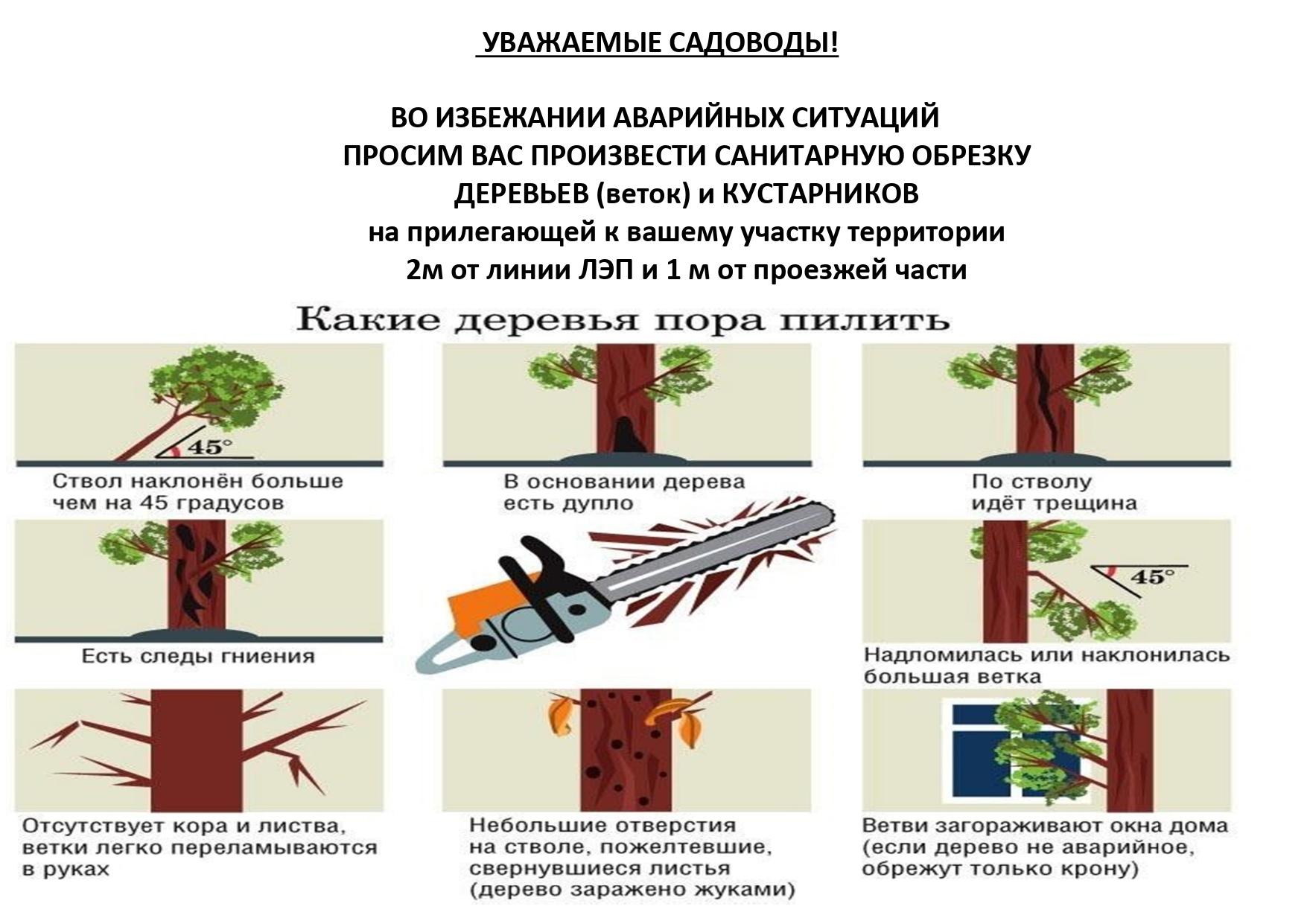 УВАЖАЕМЫЕ САДОВОДЫ!

ВО ИЗБЕЖАНИИ АВАРИЙНЫХ СИТУАЦИЙ ПРОСИМ ВАС ПРОИЗВЕСТИ САНИТАРНУЮ ОБРЕЗКУ ДЕРЕВЬЕВ (веток) и КУСТАРНИКОВ на прилегающей к вашему участку территории 2м от линии ЛЭП и 1 м от проезжей части

Какие деревья пора пилить

45°

Ствол наклонён больше чем на 45 градусов

В основании дерева есть дупло

По стволу идёт трещина

Есть следы гниения

45°

Надломилась или наклонилась большая ветка

Отсутствует кора и листва, ветки легко переламываются в руках

Небольшие отверстия на стволе, пожелтевшие, свернувшиеся листья (дерево заражено жуками)

Ветви загораживают окна дома (если дерево не аварийное, обрежут только крону)